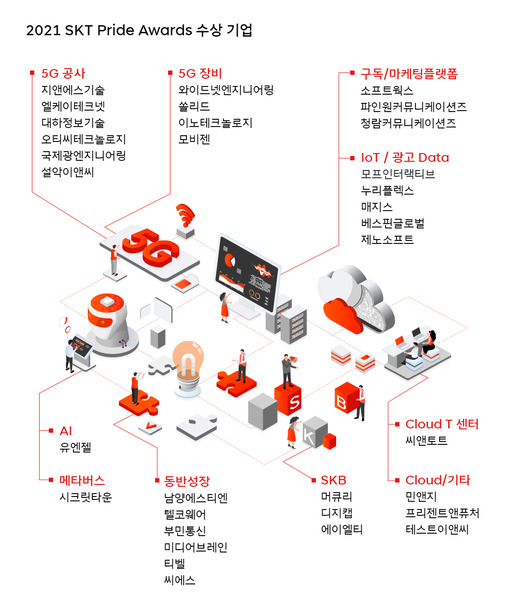 2021 SKT Pride Awards 수상 기업

5G 공사
지앤에스기술
엘케이테크넷
대하정보기술
오티씨테크놀로지
국제광엔지니어링
설악이앤씨

5G 장비
와이드넷엔지니어링
쏠리드
이노테크놀로지
모비젠

구독/마케팅플랫폼
소프트웍스
파인원커뮤니케이션즈
청람커뮤니케이션즈

IoT / 광고 Data
모프인터랙티브
누리플렉스
매지스
베스핀글로벌
제노소프트

5G

S

B

K

AI
유엔젤

메타버스
시크릿타운

동반성장
남양에스티엔
텔코웨어
부민통신
미디어브레인
티벨
씨에스

SKB
머큐리
디지캡
에이엘티

Cloud T 센터
씨앤토트

Cloud/기타
민앤지
프리젠트앤퓨처
테스트이앤씨