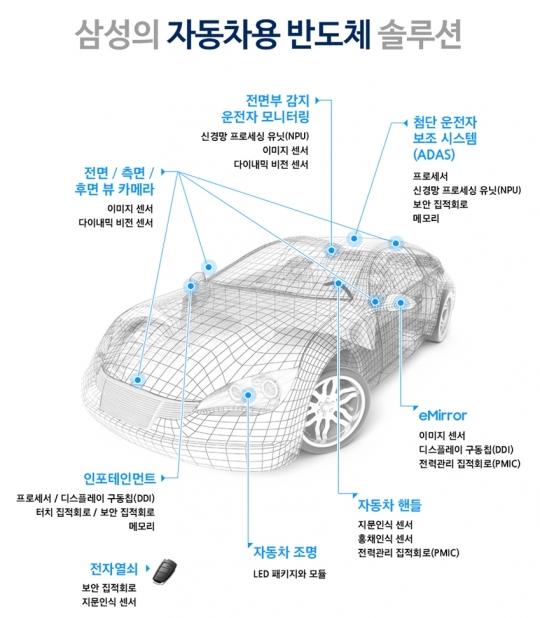 삼성의 자동차용 반도체 솔루션

전면부 감지
운전자 모니터링
신경망 프로세싱 유닛(NPU)
이미지 센서
다이내믹 비전 센서

첨단 운전자
보조 시스템
(ADAS)
프로세서
신경망 프로세싱 유닛(NPU)
보안 집적회로
메모리

전면 / 측면 /
후면 뷰 카메라
이미지 센서
다이내믹 비전 센서

eMirror
이미지 센서
디스플레이 구동칩(DDI)
전력관리 집적회로(PMIC)

인포테인먼트
프로세서 / 디스플레이 구동칩(DDI)
터치 집적회로 / 보안 집적회로
메모리

자동차 핸들
지문인식 센서
홍채인식 센서
전력관리 집적회로(PMIC)

자동차 조명
LED 패키지와 모듈

전자열쇠
보안 집적회로
지문인식 센서