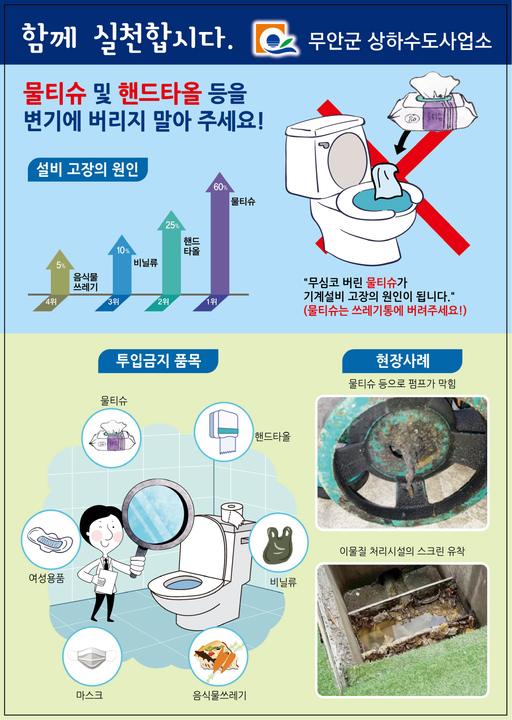 함께 실천합시다.

무안군 상하수도사업소

물티슈 및 핸드타올 등을 변기에 버리지 말아 주세요!

설비 고장의 원인

5%
음식물 쓰레기
4위

10%
비닐류
3위

25%
핸드 타올
2위

60%
물티슈
1위

"무심코 버린 물티슈가 기계설비 고장의 원인이 됩니다."
(물티슈는 쓰레기통에 버려주세요!)

투입금지 품목

물티슈

핸드타올

여성용품

비닐류

마스크

음식물쓰레기

현장사례

물티슈 등으로 펌프가 막힘

이물질 처리시설의 스크린 유착