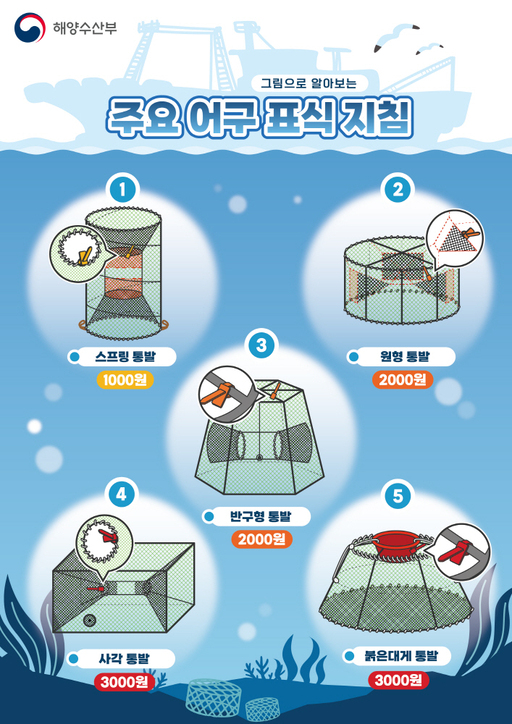 해양수산부

그림으로 알아보는

주요 어구 표식 지침

1

스프링 통발

1000원

2

원형 통발

2000원

3

반구형 통발

2000원

4

사각 통발

3000원

5

붉은대게 통발

3000원