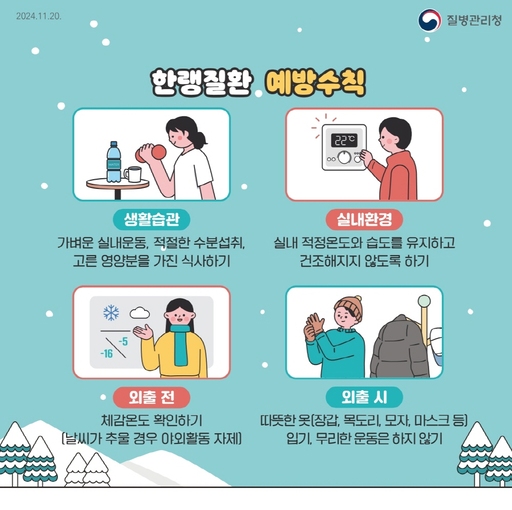 2024.11.20.

질병관리청

한랭질환 예방수칙

WATER

생활습관

가벼운 실내운동, 적절한 수분섭취, 고른 영양분을 가진 식사하기

22℃

실내환경

실내 적정온도와 습도를 유지하고 건조해지지 않도록 하기

-5

-16

외출 전

체감온도 확인하기 (날씨가 추울 경우 야외활동 자제)

외출 시

따뜻한 옷(장갑, 목도리, 모자, 마스크 등) 입기, 무리한 운동은 하지 않기